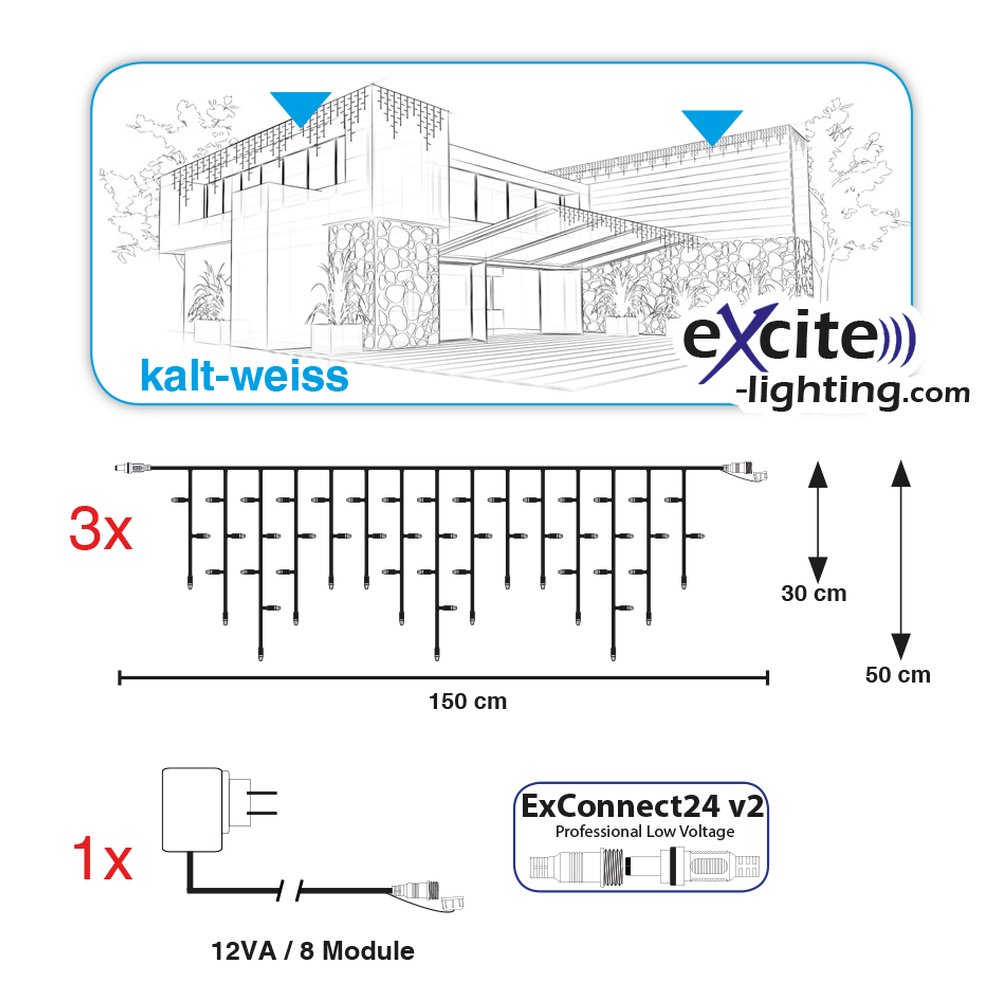 kalt-weiss

excite
-lighting.com

3x

30 cm

50 cm

150 cm

1x

12VA / 8 Module

ExConnect24 v2
Professional Low Voltage